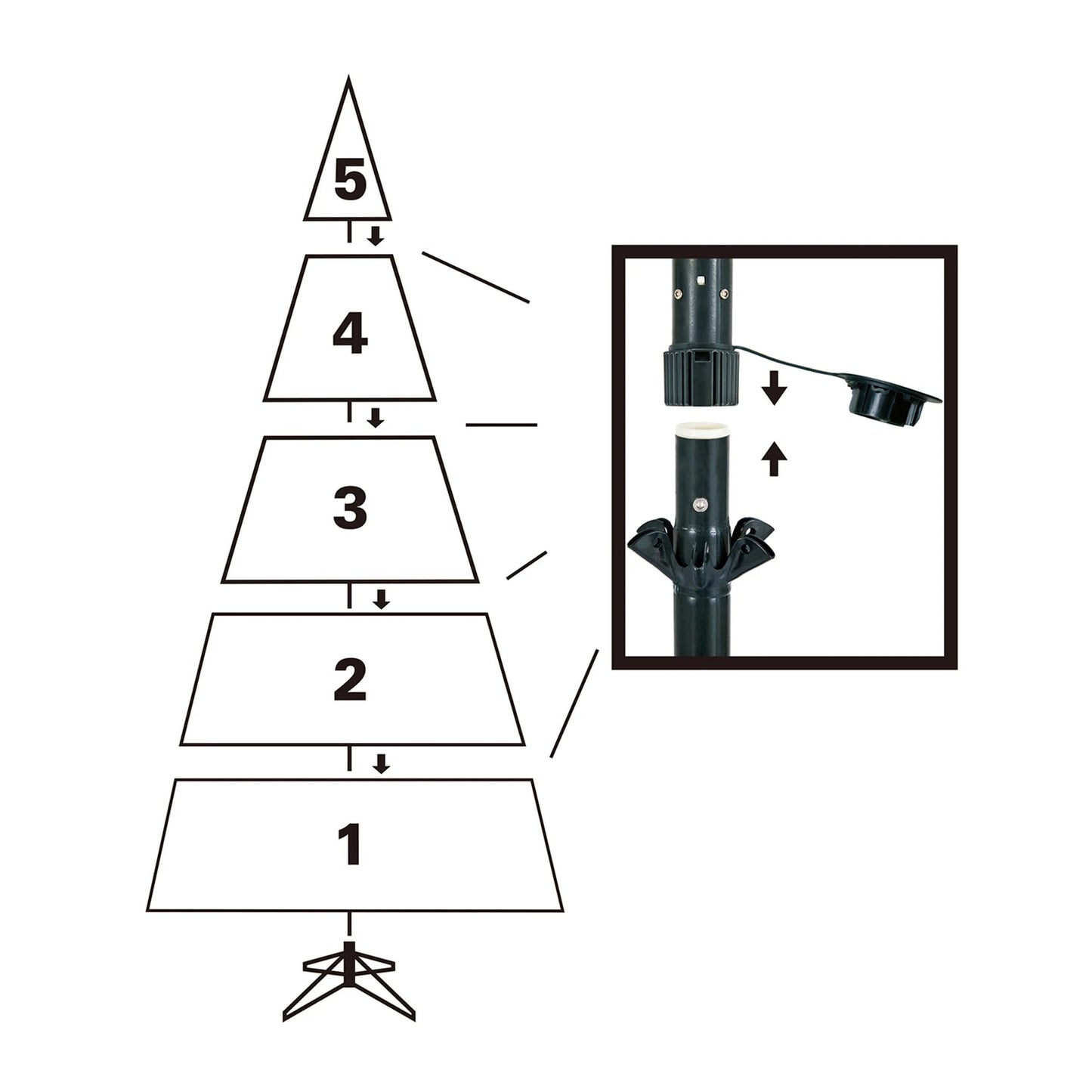 5

4

3

2

1