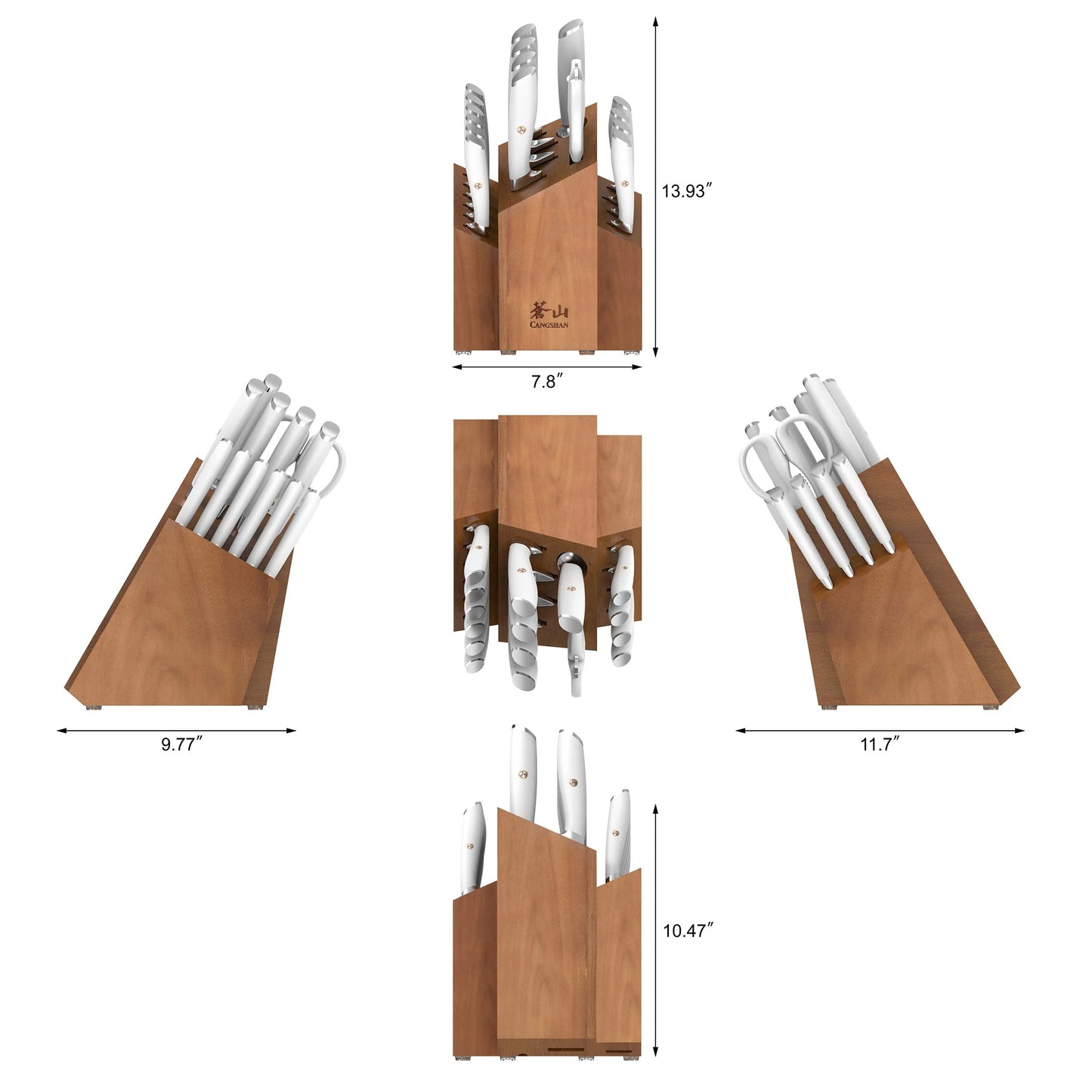 13.93″

蒼山
CANGSHAN

7.8″

9.77″

11.7″

10.47″