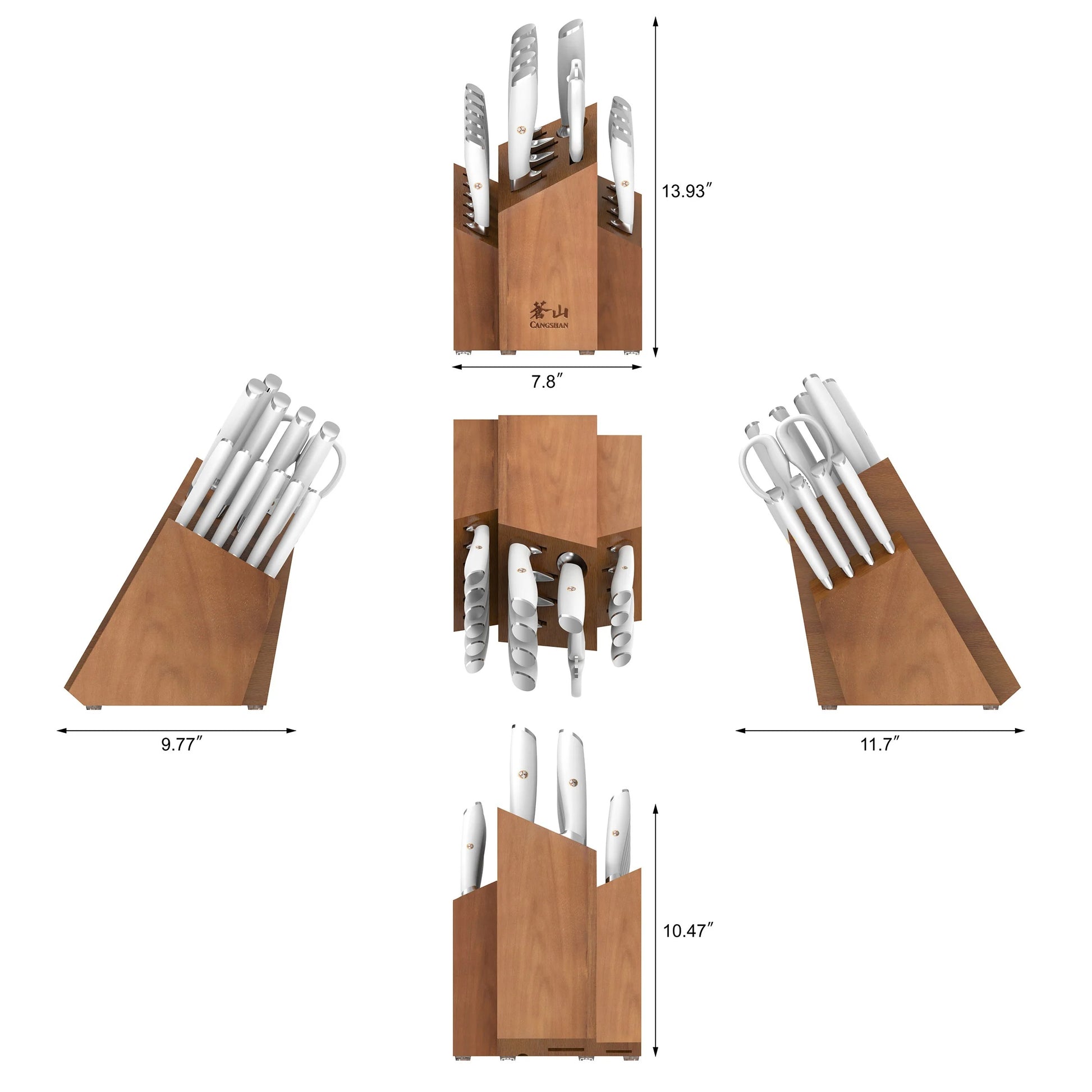 13.93″

蒼山
CANGSHAN

7.8″

9.77″

11.7″

10.47″